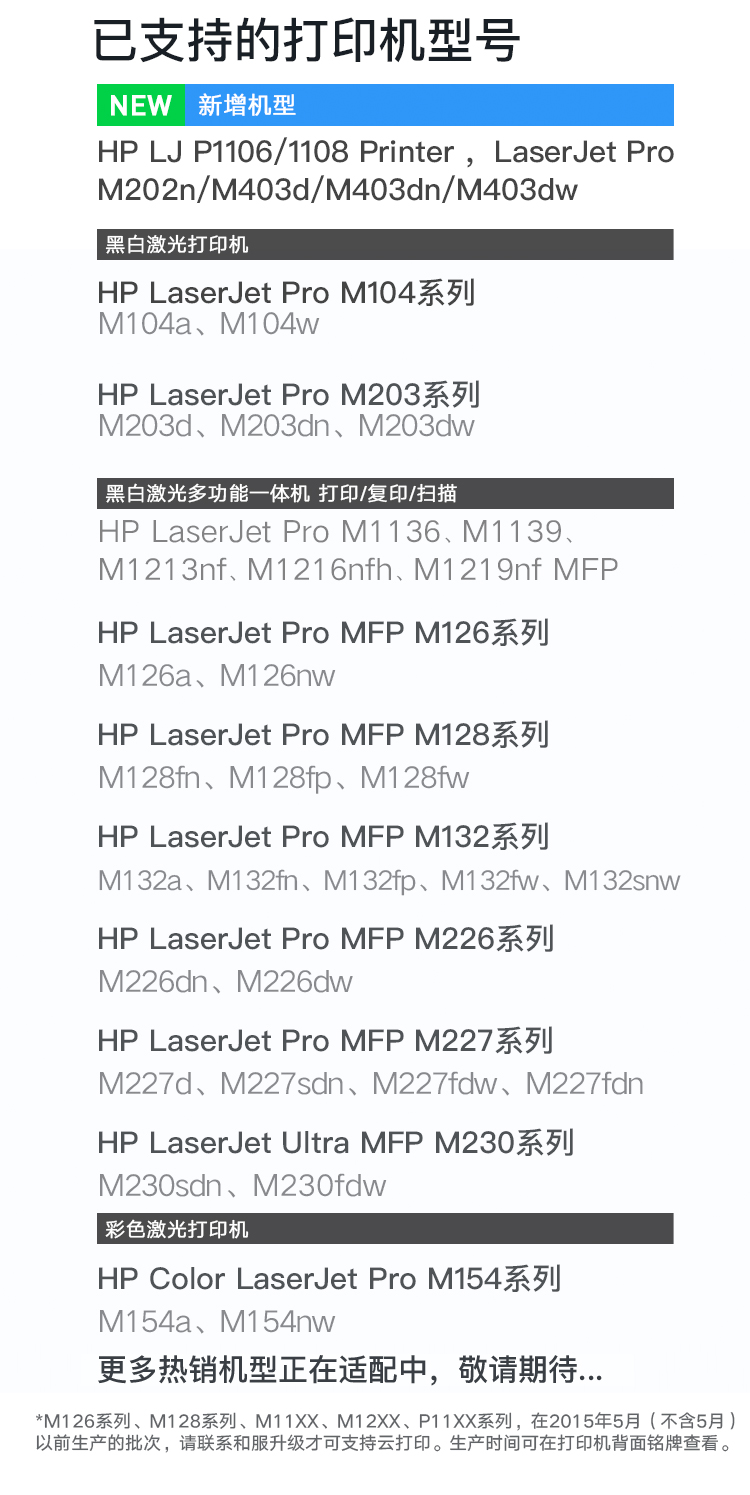 已支持的打印机型号

NEW 新增机型

HP LJ P1106/1108 Printer，LaserJet Pro M202n/M403d/M403dn/M403dw

黑白激光打印机

HP LaserJet Pro M104系列
M104a、M104w

HP LaserJet Pro M203系列
M203d、M203dn、M203dw

黑白激光多功能一体机 打印/复印/扫描

HP LaserJet Pro M1136、M1139、M1213nf、M1216nfh、M1219nf MFP

HP LaserJet Pro MFP M126系列
M126a、M126nw

HP LaserJet Pro MFP M128系列
M128fn、M128fp、M128fw

HP LaserJet Pro MFP M132系列
M132a、M132fn、M132fp、M132fw、M132snw

HP LaserJet Pro MFP M226系列
M226dn、M226dw

HP LaserJet Pro MFP M227系列
M227d、M227sdn、M227fdw、M227fdn

HP LaserJet Ultra MFP M230系列
M230sdn、M230fdw

彩色激光打印机

HP Color LaserJet Pro M154系列
M154a、M154nw

更多热销机型正在适配中，敬请期待...

*M126系列、M128系列、M11XX、M12XX、P11XX系列，在2015年5月（不含5月）以前生产的批次，请联系和服升级才可支持云打印。生产时间可在打印机背面铭牌查看。